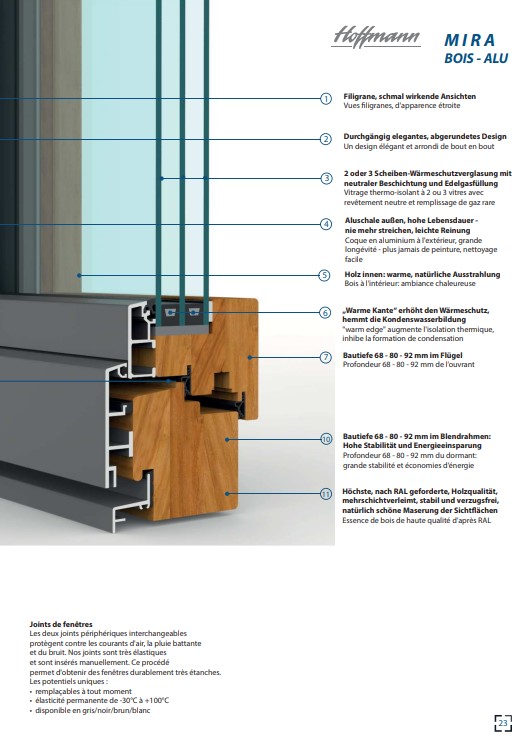 Hoffmann

MIRA
BOIS - ALU

1 Filigrane, schmal wirkende Ansichten
Vues filigranes, d'apparence étroite

2 Durchgängig elegantes, abgerundetes Design
Un design élégant et arrondi de bout en bout

3 2 oder 3 Scheiben-Wärmeschutzverglasung mit neutraler Beschichtung und Edelgasfüllung
Vitrage thermo-isolant à 2 ou 3 vitres avec revêtement neutre et remplissage de gaz rare

4 Aluschale außen, hohe Lebensdauer - nie mehr streichen, leichte Reinung
Coque en aluminium à l'extérieur, grande longévité - plus jamais de peinture, nettoyage facile

5 Holz innen: warme, natürliche Ausstrahlung
Bois à l'intérieur: ambiance chaleureuse

6 „Warme Kante" erhöht den Wärmeschutz, hemmt die Kondenswasserbildung
"warm edge" augmente l'isolation thermique, inhibe la formation de condensation

7 Bautiefe 68 - 80 - 92 mm im Flügel
Profondeur 68 - 80 - 92 mm de l'ouvrant

10 Bautiefe 68 - 80 - 92 mm im Blendrahmen: Hohe Stabilität und Energieeinsparung
Profondeur 68 - 80 - 92 mm du dormant: grande stabilité et économies d'énergie

11 Höchste, nach RAL geforderte, Holzqualität, mehrschichtverleimt, stabil und verzugsfrei, natürlich schöne Maserung der Sichtflächen
Essence de bois de haute qualité d'après RAL

Joints de fenêtres
Les deux joints périphériques interchangeables protègent contre les courants d'air, la pluie battante et du bruit. Nos joints sont très élastiques et sont insérés manuellement. Ce procédé permet d'obtenir des fenêtres durablement très étanches.
Les potentiels uniques :
• remplaçables à tout moment
• élasticité permanente de -30°C à +100°C
• disponible en gris/noir/brun/blanc

23